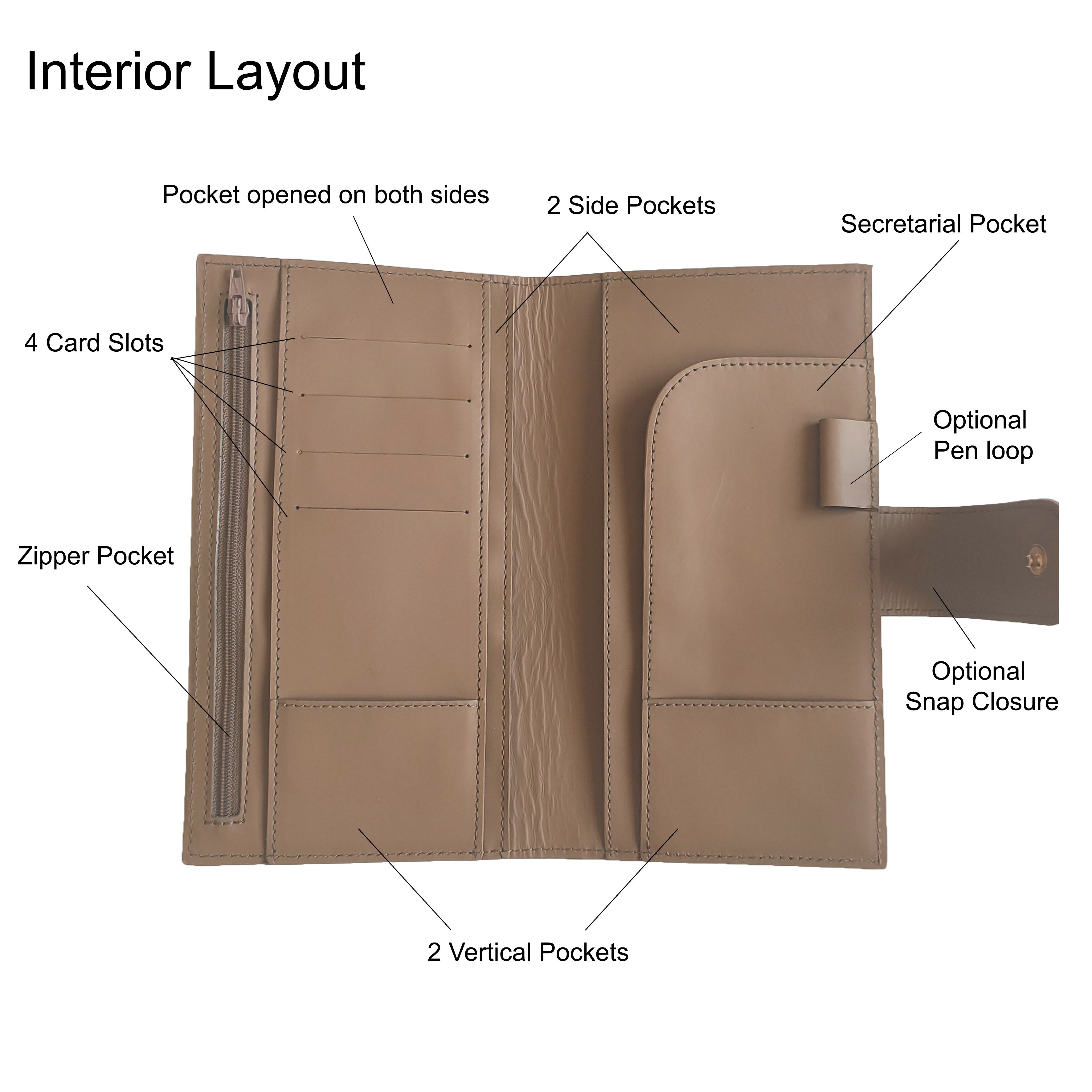 Interior Layout

Pocket opened on both sides

2 Side Pockets

Secretarial Pocket

4 Card Slots

Optional
Pen loop

Zipper Pocket

Optional
Snap Closure

2 Vertical Pockets